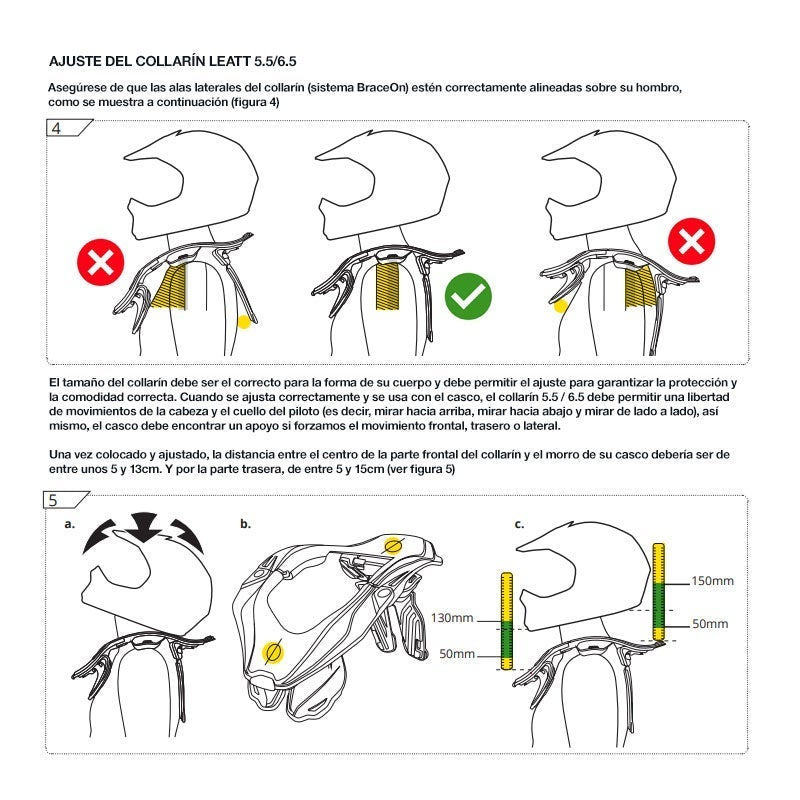 AJUSTE DEL COLLARÍN LEATT 5.5/6.5

Asegúrese de que las alas laterales del collarín (sistema BraceOn) estén correctamente alineadas sobre su hombro, como se muestra a continuación (figura 4)

4

El tamaño del collarín debe ser el correcto para la forma de su cuerpo y debe permitir el ajuste para garantizar la protección y la comodidad correcta. Cuando se ajusta correctamente y se usa con el casco, el collarín 5.5 / 6.5 debe permitir una libertad de movimientos de la cabeza y el cuello del piloto (es decir, mirar hacia arriba, mirar hacia abajo y mirar de lado a lado), así mismo, el casco debe encontrar un apoyo si forzamos el movimiento frontal, trasero o lateral.

Una vez colocado y ajustado, la distancia entre el centro de la parte frontal del collarín y el morro de su casco debería ser de entre unos 5 y 13cm. Y por la parte trasera, de entre 5 y 15cm (ver figura 5)

5

a.

b.

c.

130mm

50mm

150mm

50mm